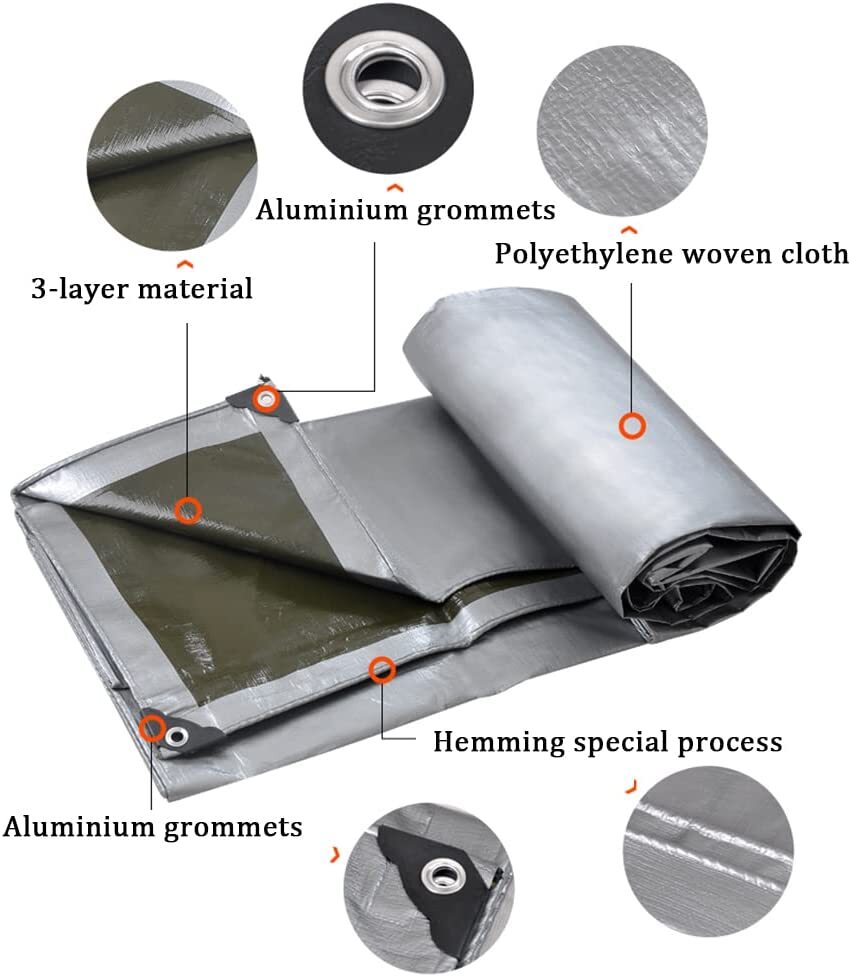 Aluminium grommets

Polyethylene woven cloth

3-layer material

Hemming special process

Aluminium grommets