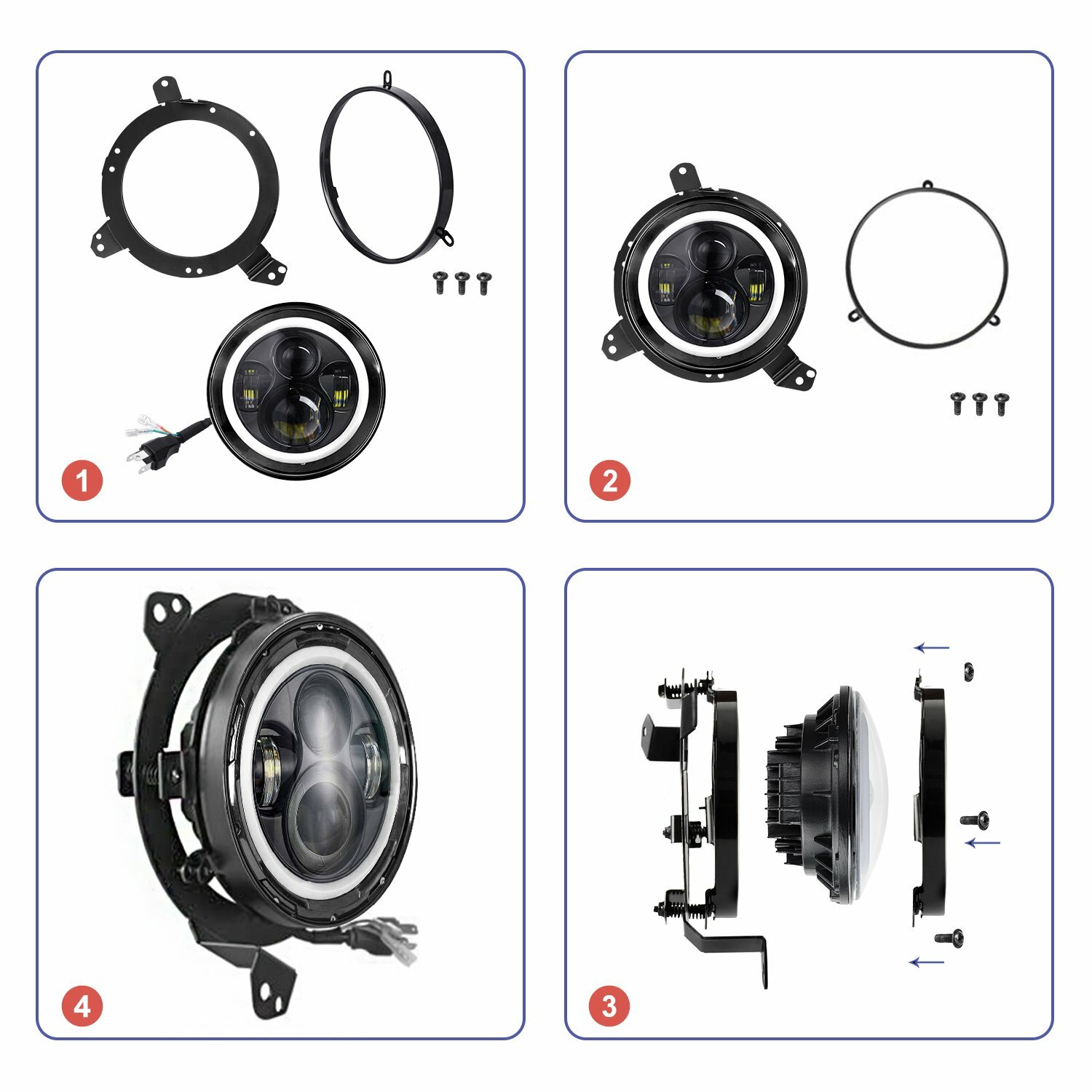 1

2

4

3