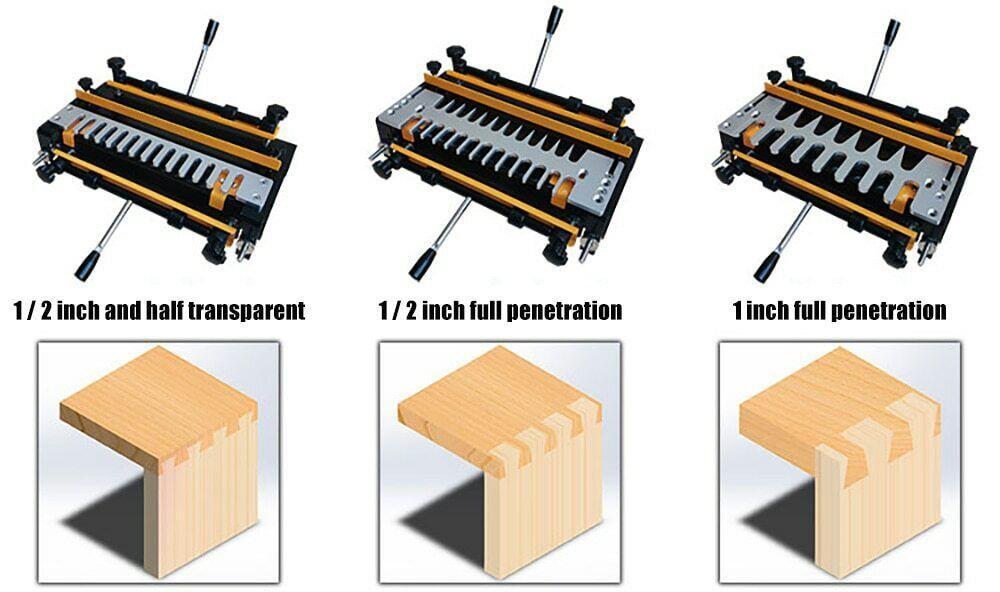 1 / 2 inch and half transparent

1 / 2 inch full penetration

1 inch full penetration