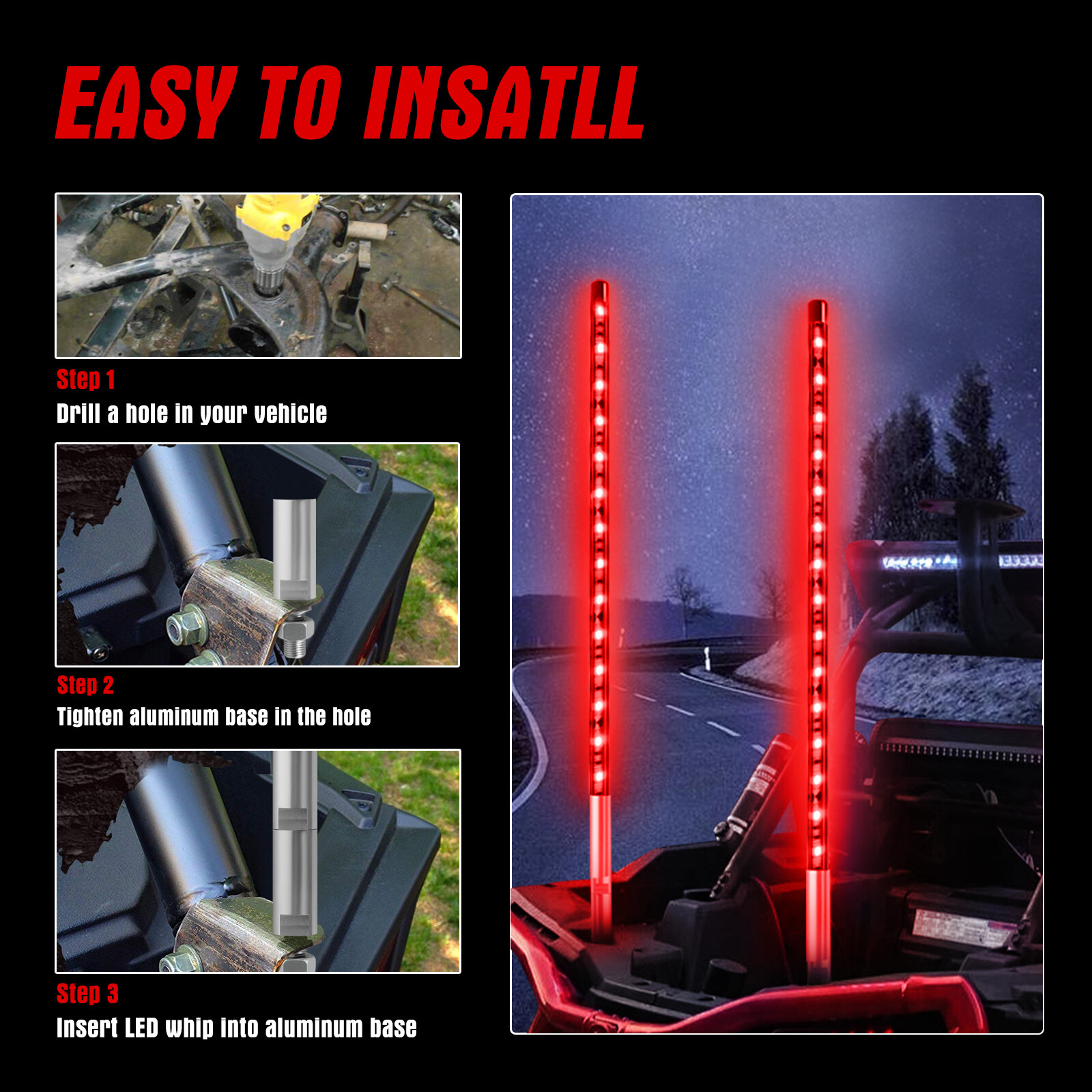 EASY TO INSATLL

Step 1
Drill a hole in your vehicle

Step 2
Tighten aluminum base in the hole

Step 3
Insert LED whip into aluminum base