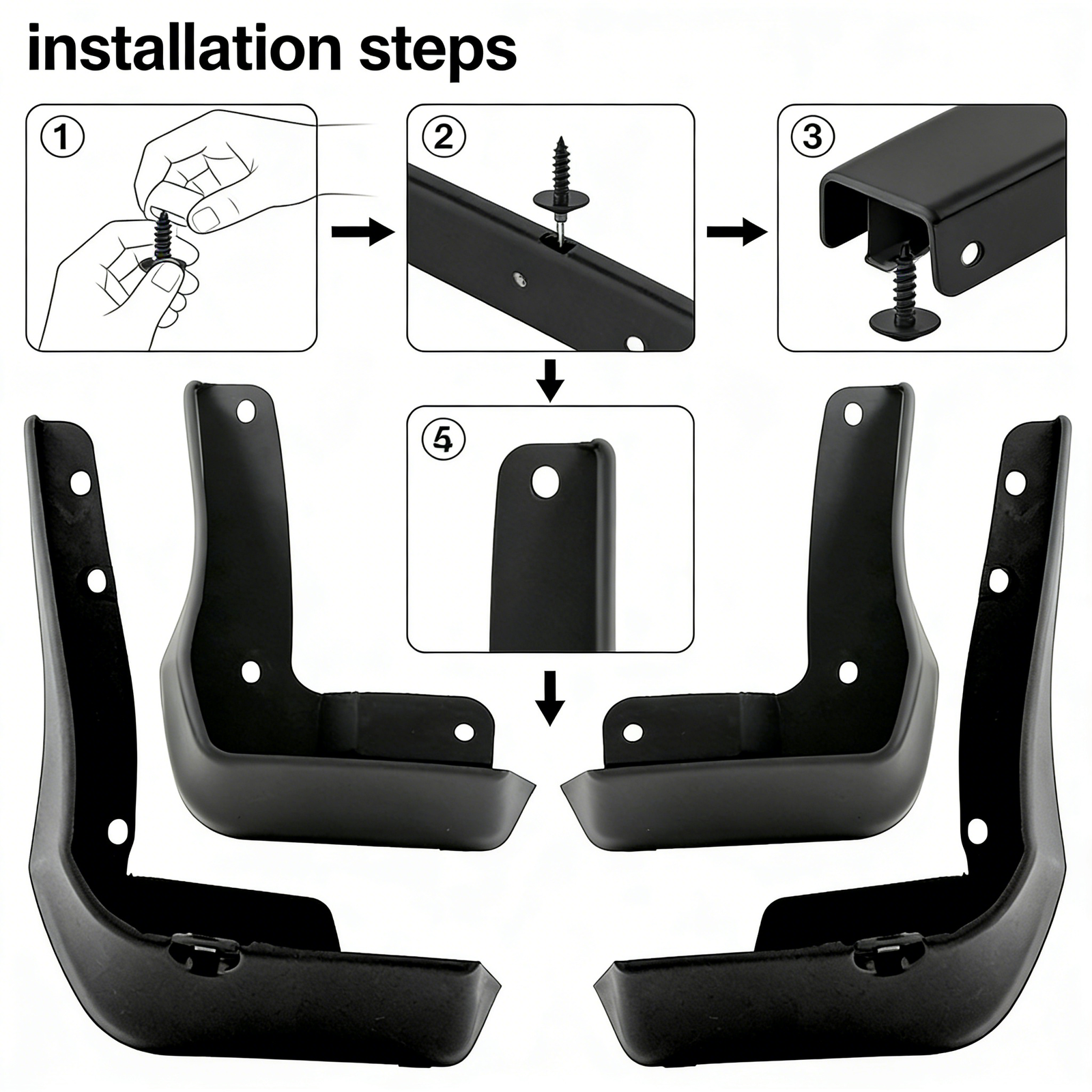 installation steps

1

2

3

4