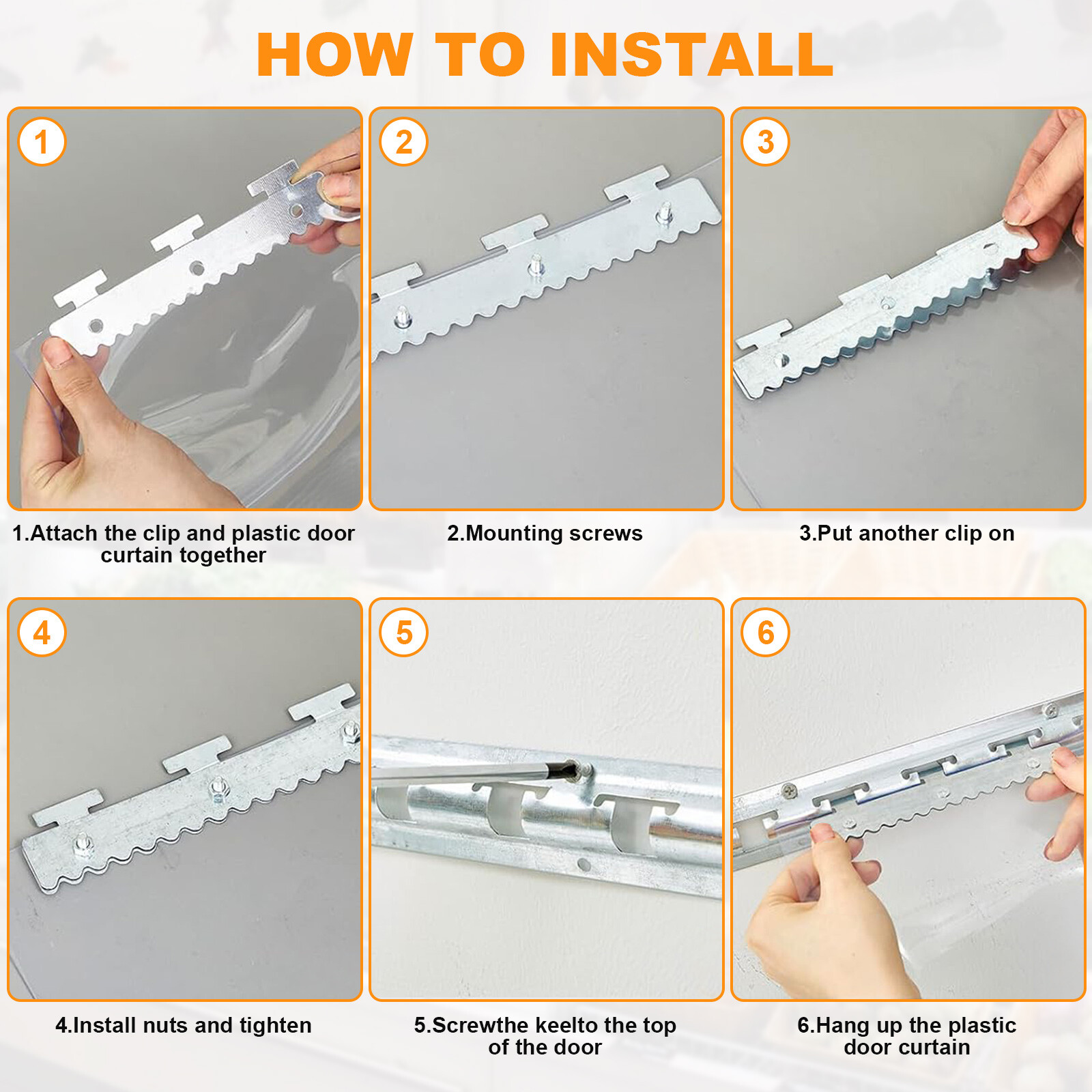 HOW TO INSTALL

1

2

3

1.Attach the clip and plastic door curtain together

2.Mounting screws

3.Put another clip on

4

5

6

4.Install nuts and tighten

5.Screwthe keelto the top of the door

6.Hang up the plastic door curtain