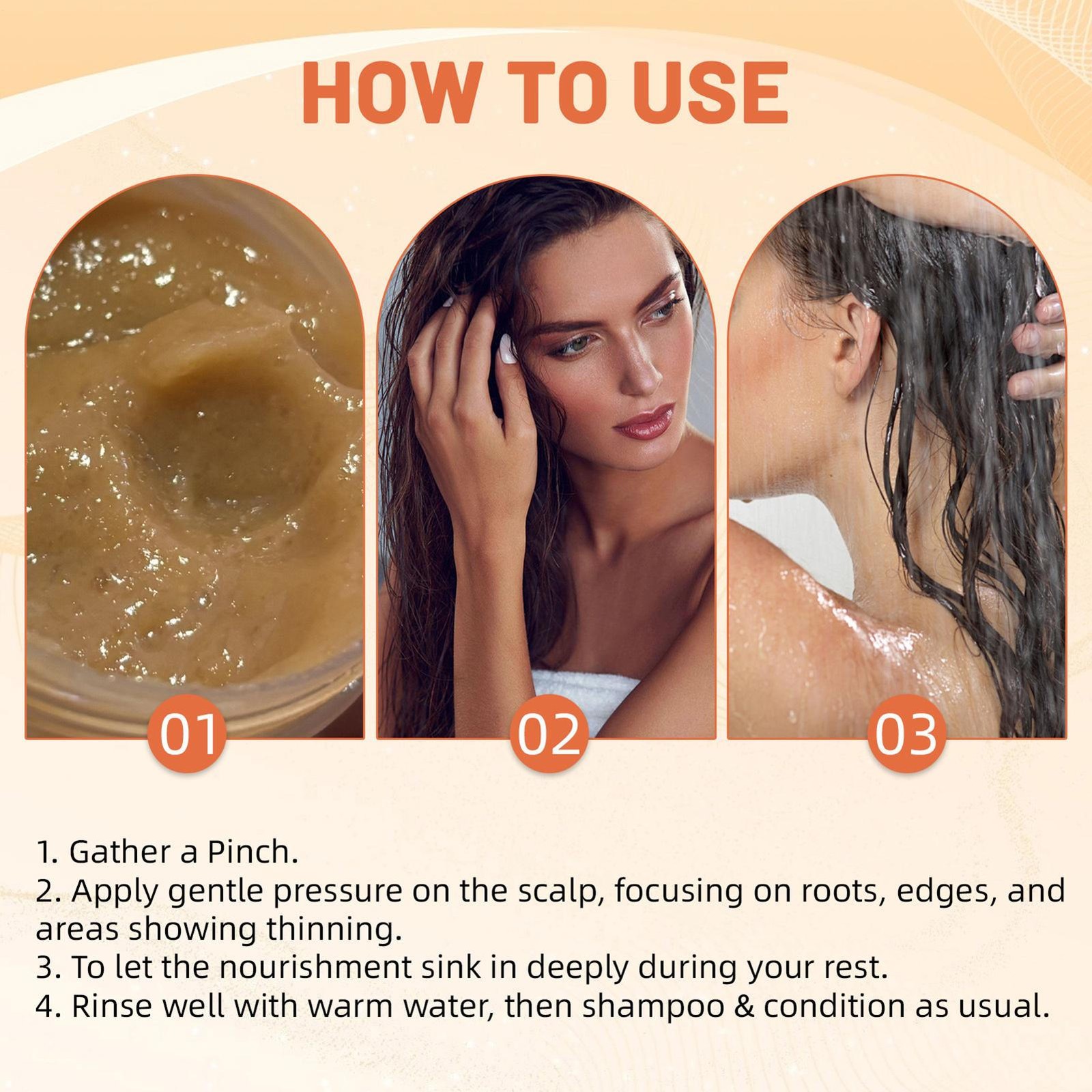 HOW TO USE

01

02

03

1. Gather a Pinch.
2. Apply gentle pressure on the scalp, focusing on roots, edges, and areas showing thinning.
3. To let the nourishment sink in deeply during your rest.
4. Rinse well with warm water, then shampoo & condition as usual.