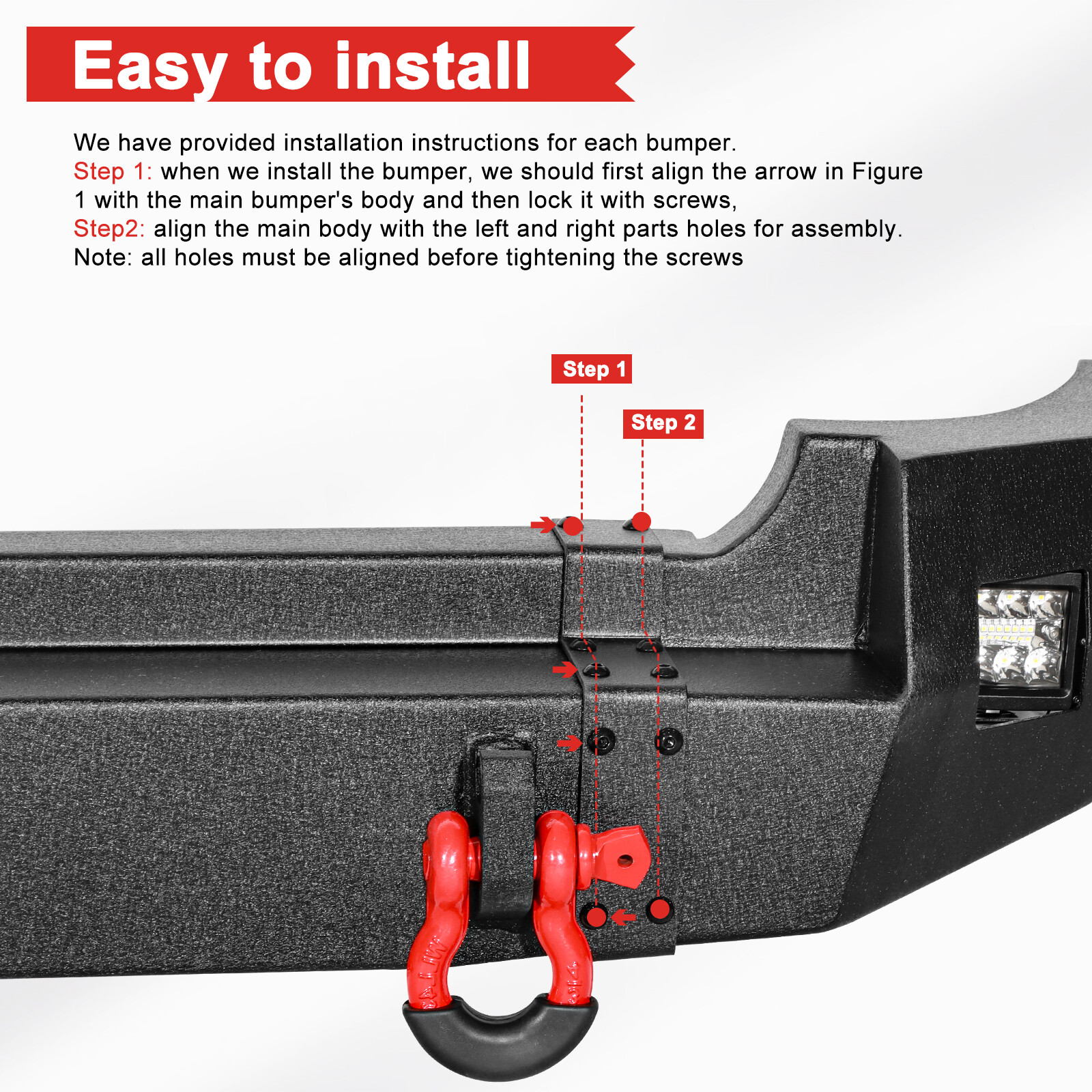 Easy to install

We have provided installation instructions for each bumper.
Step 1: when we install the bumper, we should first align the arrow in Figure 1 with the main bumper's body and then lock it with screws,
Step2: align the main body with the left and right parts holes for assembly.
Note: all holes must be aligned before tightening the screws

Step 1

Step 2