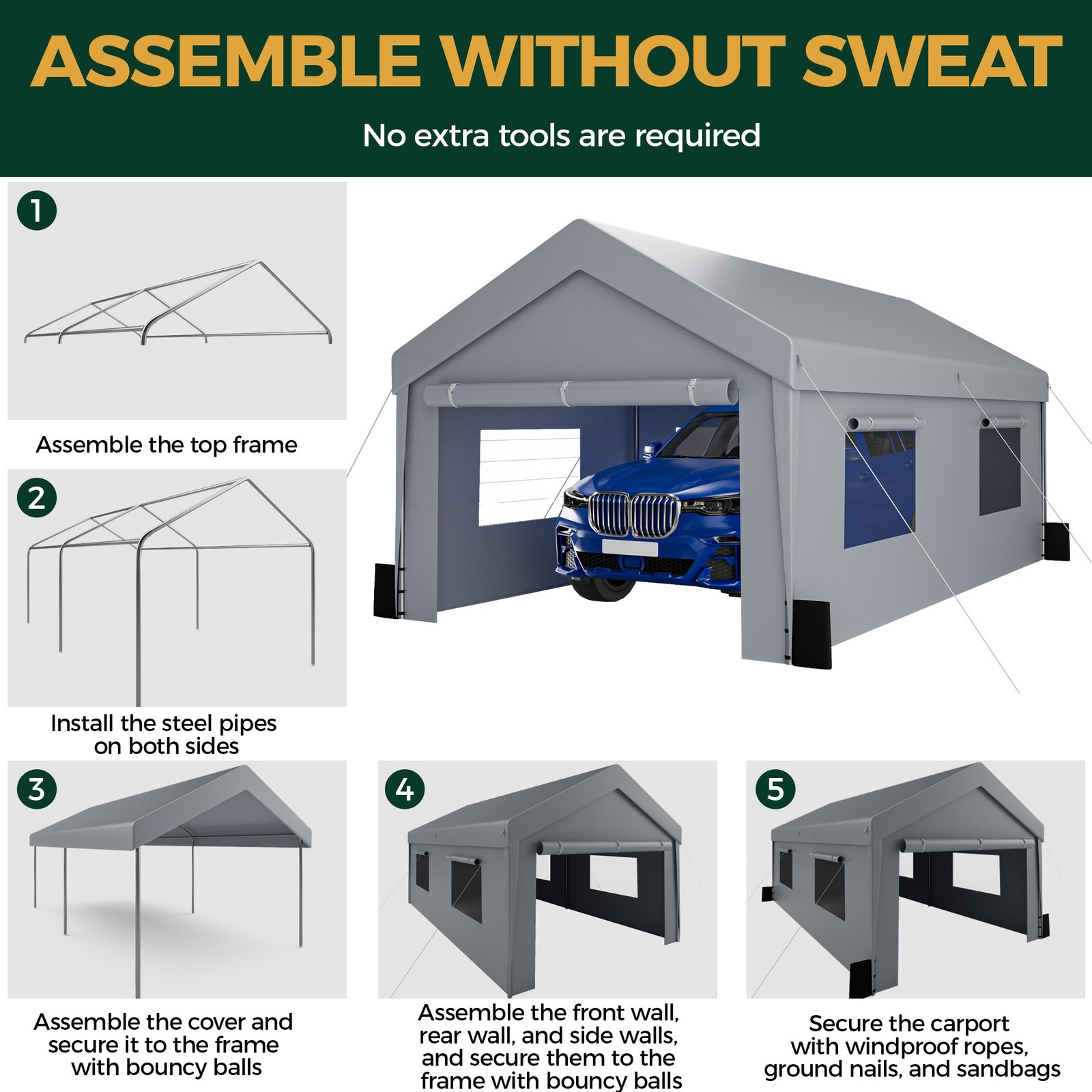 ASSEMBLE WITHOUT SWEAT

No extra tools are required

1

Assemble the top frame

2

Install the steel pipes on both sides

3

Assemble the cover and secure it to the frame with bouncy balls

4

Assemble the front wall, rear wall, and side walls, and secure them to the frame with bouncy balls

5

Secure the carport with windproof ropes, ground nails, and sandbags