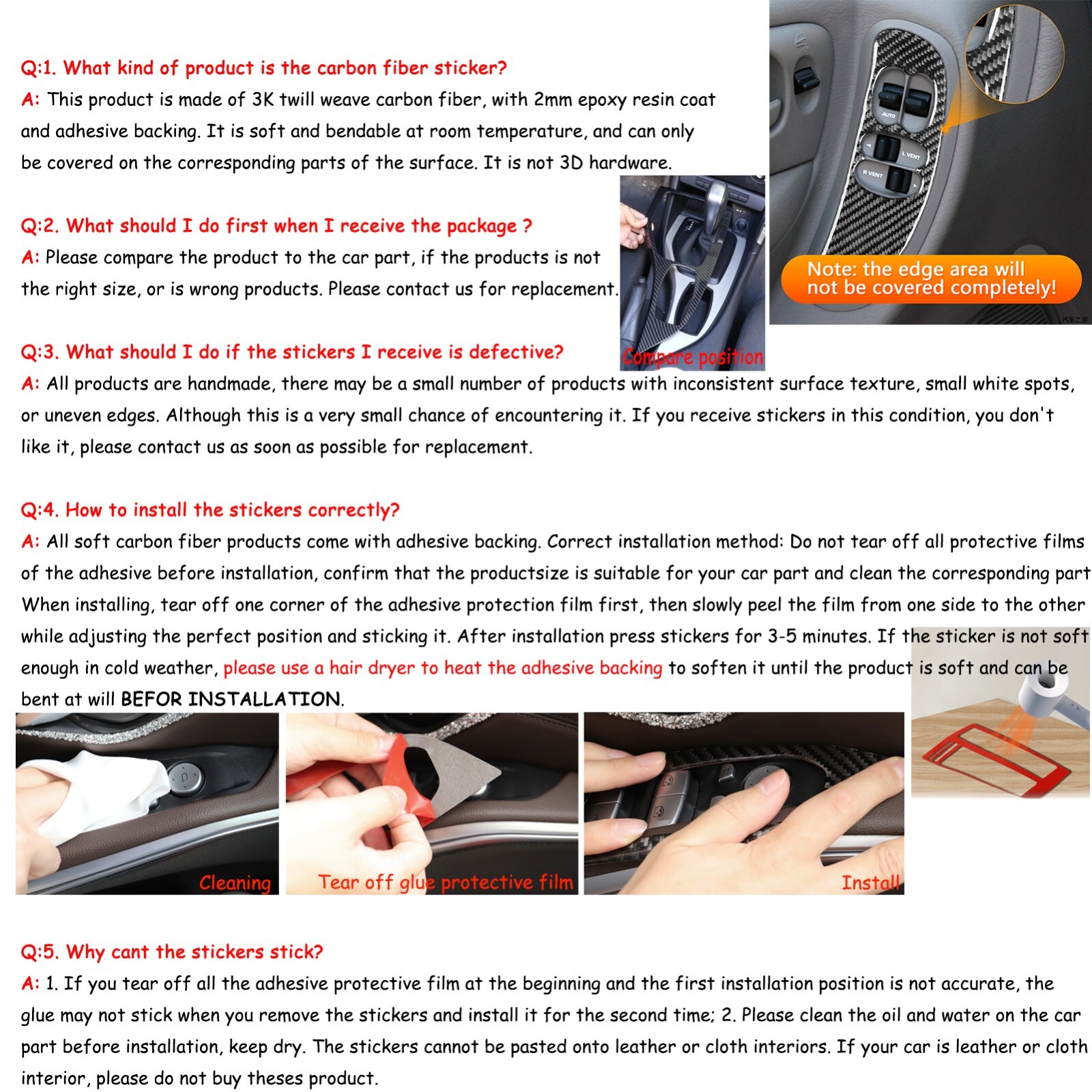 Q:1. What kind of product is the carbon fiber sticker?
A: This product is made of 3K twill weave carbon fiber, with 2mm epoxy resin coat and adhesive backing. It is soft and bendable at room temperature, and can only be covered on the corresponding parts of the surface. It is not 3D hardware.

AUTO
L VENT
R VENT

Note: the edge area will not be covered completely!

Q:2. What should I do first when I receive the package ?
A: Please compare the product to the car part, if the products is not the right size, or is wrong products. Please contact us for replacement.

Compare position

Q:3. What should I do if the stickers I receive is defective?
A: All products are handmade, there may be a small number of products with inconsistent surface texture, small white spots, or uneven edges. Although this is a very small chance of encountering it. If you receive stickers in this condition, you don't like it, please contact us as soon as possible for replacement.

Q:4. How to install the stickers correctly?
A: All soft carbon fiber products come with adhesive backing. Correct installation method: Do not tear off all protective films of the adhesive before installation, confirm that the productsize is suitable for your car part and clean the corresponding part When installing, tear off one corner of the adhesive protection film first, then slowly peel the film from one side to the other while adjusting the perfect position and sticking it. After installation press stickers for 3-5 minutes. If the sticker is not soft enough in cold weather, please use a hair dryer to heat the adhesive backing to soften it until the product is soft and can be bent at will BEFOR INSTALLATION.

Cleaning
Tear off glue protective film
Install

Q:5. Why cant the stickers stick?
A: 1. If you tear off all the adhesive protective film at the beginning and the first installation position is not accurate, the glue may not stick when you remove the stickers and install it for the second time; 2. Please clean the oil and water on the car part before installation, keep dry. The stickers cannot be pasted onto leather or cloth interiors. If your car is leather or cloth interior, please do not buy theses product.