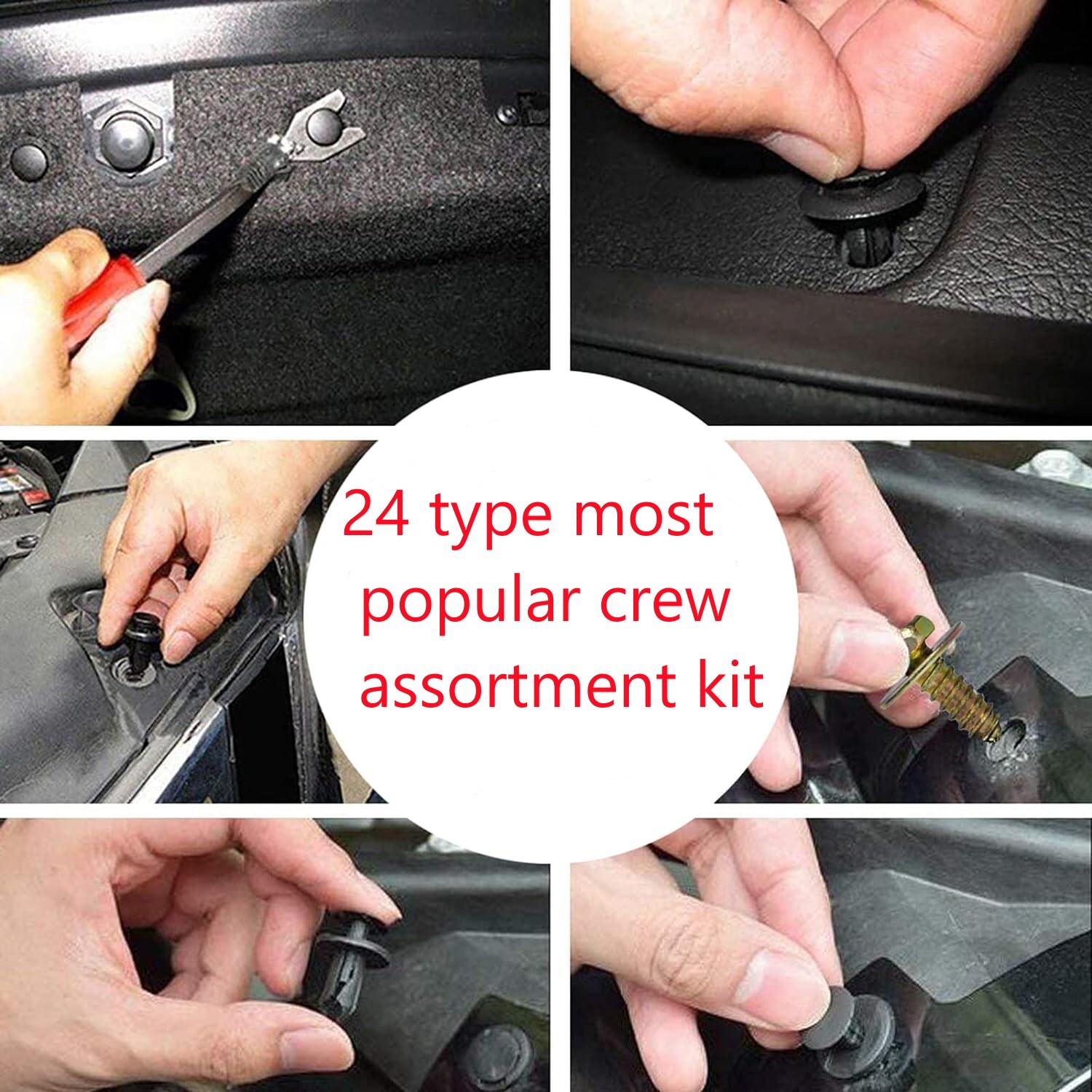 24 type most popular crew assortment kit