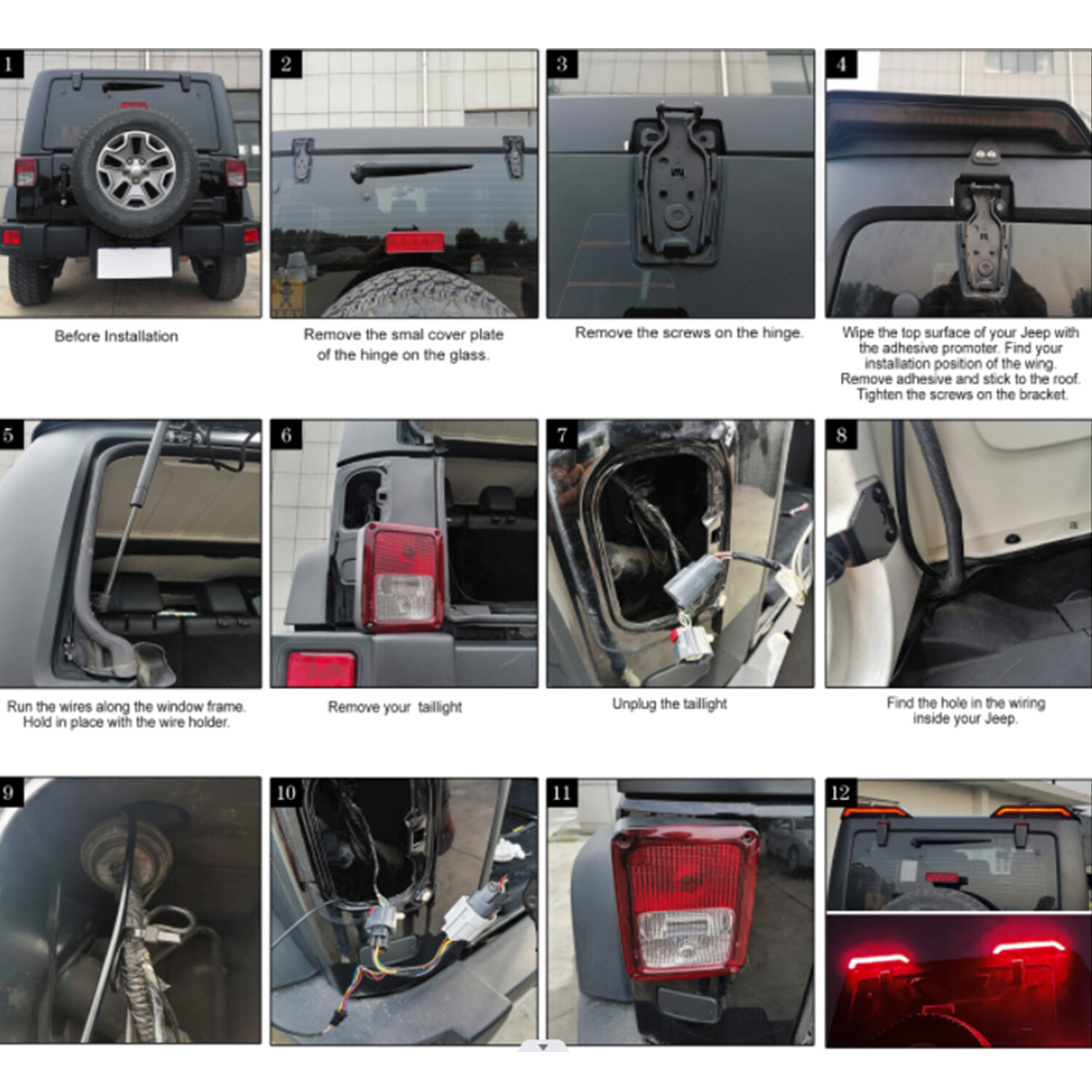 1

Before Installation

2

Remove the smal cover plate of the hinge on the glass.

3

Remove the screws on the hinge.

4

Wipe the top surface of your Jeep with the adhesive promoter. Find your installation position of the wing. Remove adhesive and stick to the roof. Tighten the screws on the bracket.

5

Run the wires along the window frame. Hold in place with the wire holder.

6

Remove your taillight

7

Unplug the taillight

8

Find the hole in the wiring inside your Jeep.

9

10

11

12