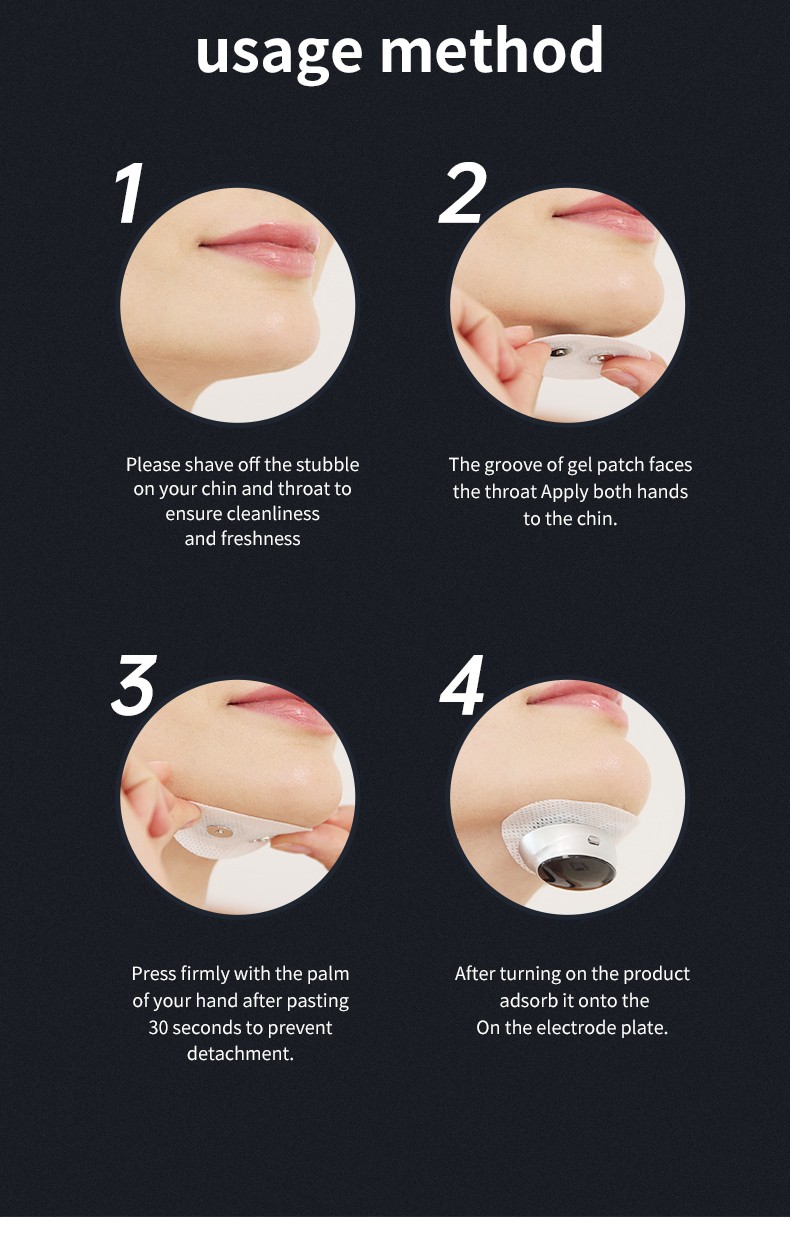 usage method

1

Please shave off the stubble on your chin and throat to ensure cleanliness and freshness

2

The groove of gel patch faces the throat Apply both hands to the chin.

3

Press firmly with the palm of your hand after pasting 30 seconds to prevent detachment.

4

After turning on the product adsorb it onto the On the electrode plate.