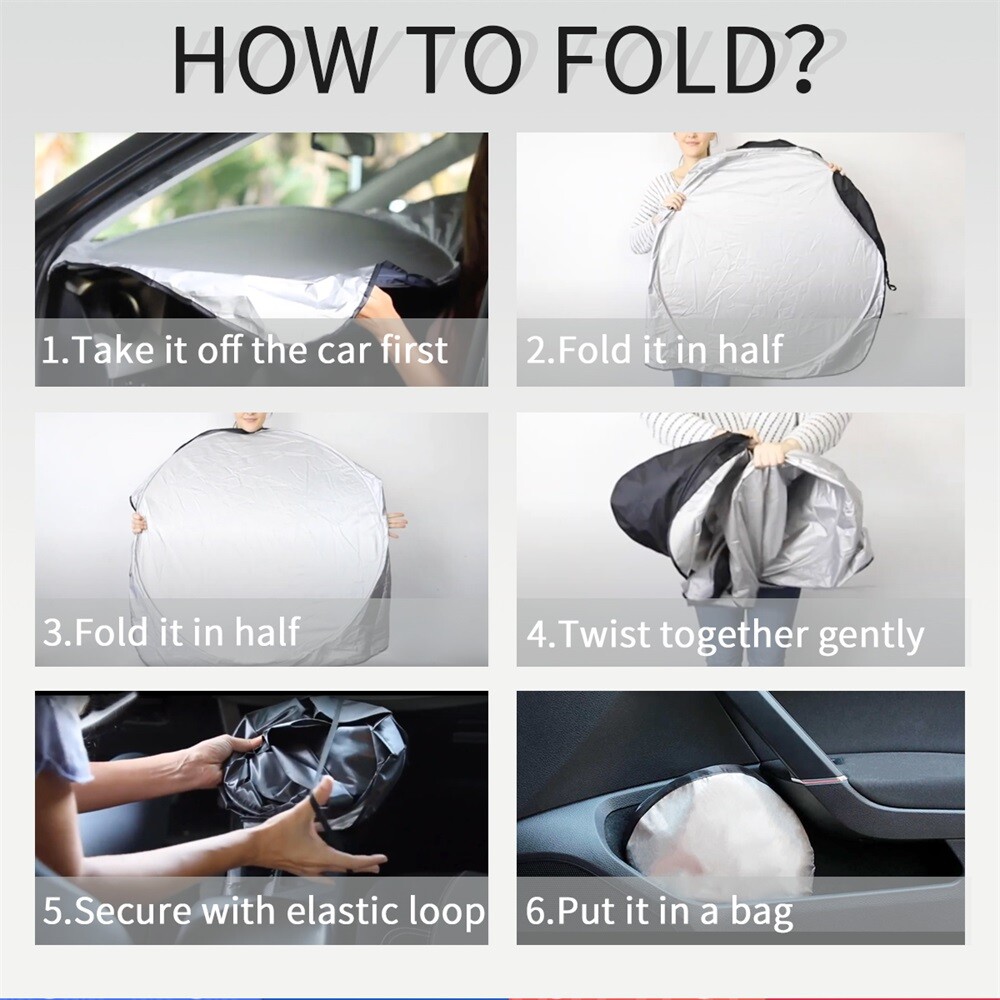 HOW TO FOLD?

1.Take it off the car first

2.Fold it in half

3.Fold it in half

4.Twist together gently

5.Secure with elastic loop

6.Put it in a bag