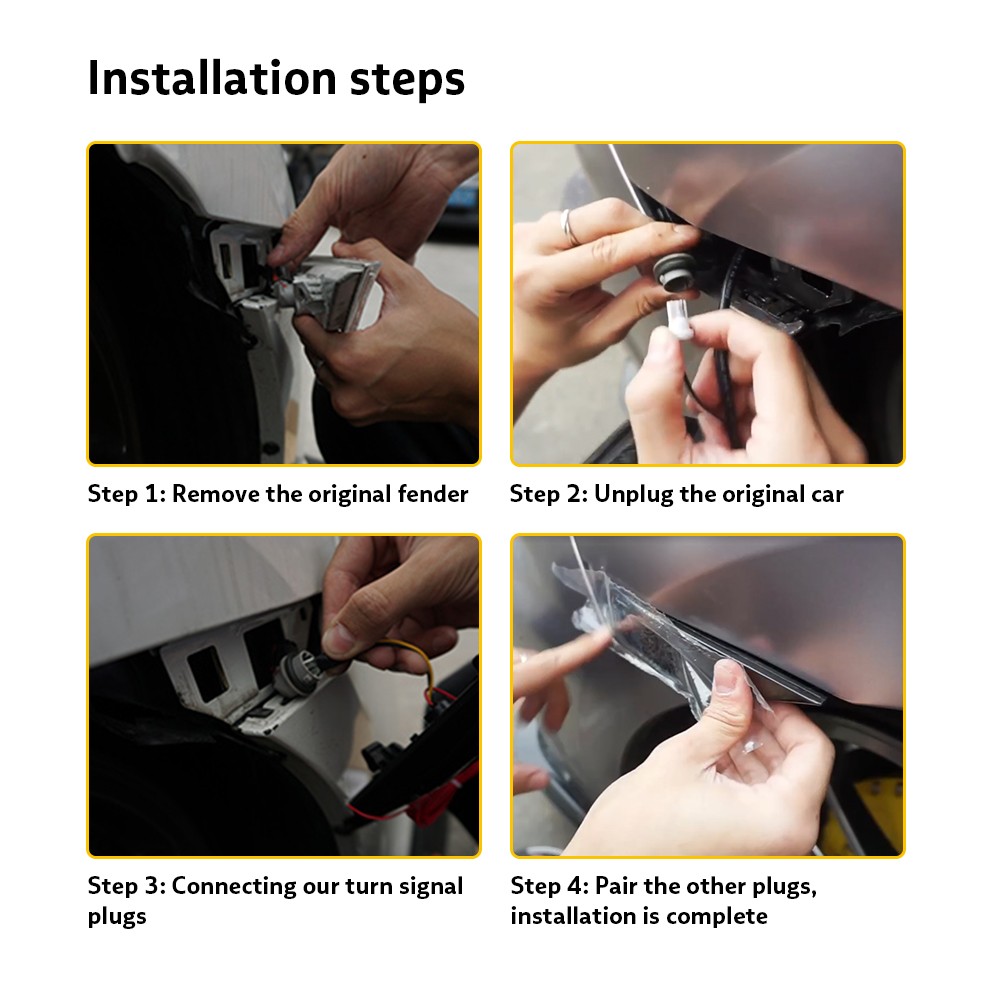 Installation steps

Step 1: Remove the original fender

Step 2: Unplug the original car

Step 3: Connecting our turn signal plugs

Step 4: Pair the other plugs, installation is complete