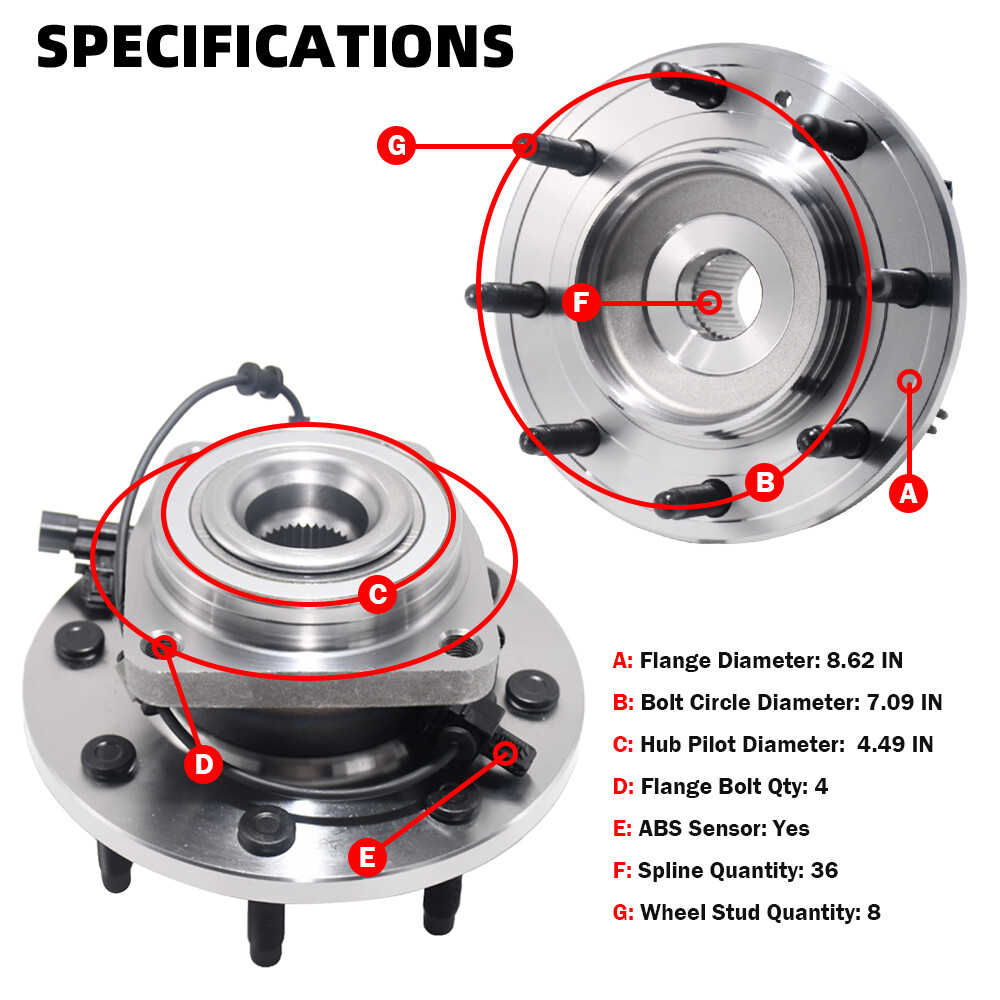 SPECIFICATIONS

G

F

B

A

C

D

E

A: Flange Diameter: 8.62 IN

B: Bolt Circle Diameter: 7.09 IN

C: Hub Pilot Diameter: 4.49 IN

D: Flange Bolt Qty: 4

E: ABS Sensor: Yes

F: Spline Quantity: 36

G: Wheel Stud Quantity: 8