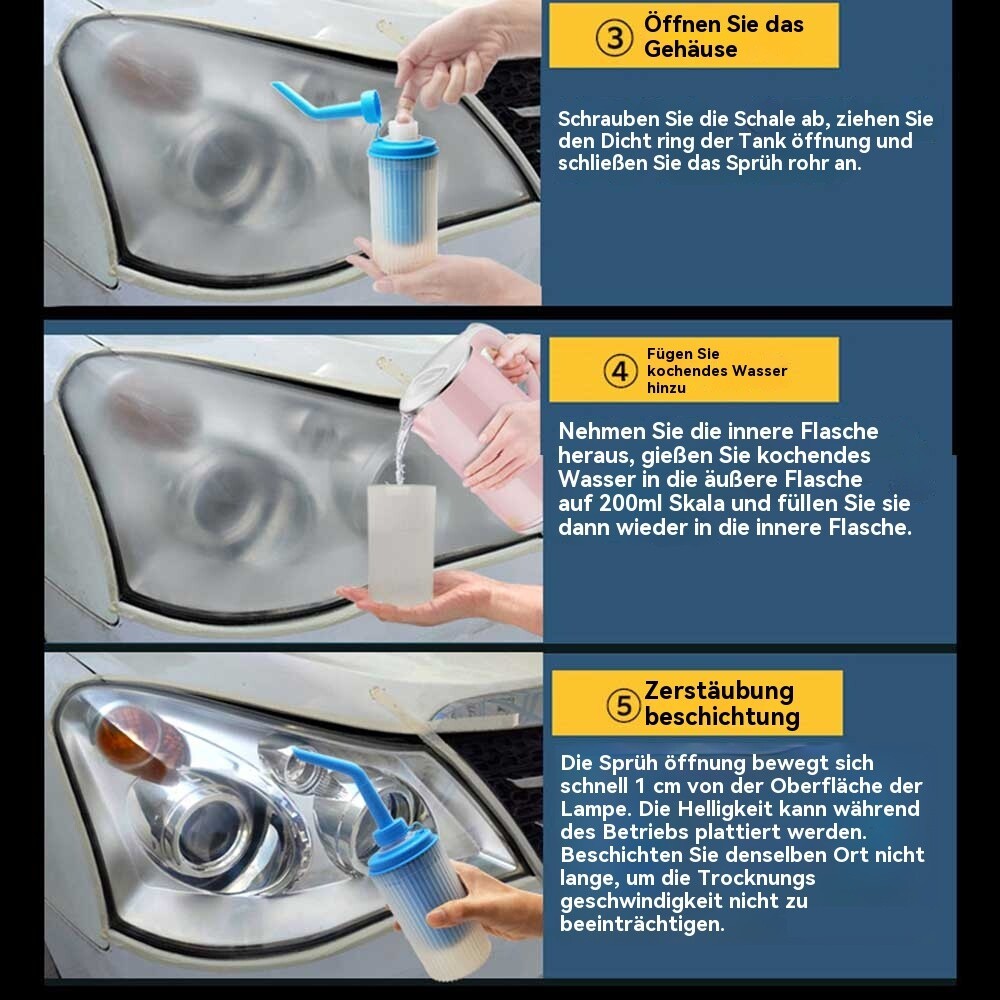 ③ Öffnen Sie das Gehäuse

Schrauben Sie die Schale ab, ziehen Sie den Dicht ring der Tank öffnung und schließen Sie das Sprüh rohr an.

④ Fügen Sie kochendes Wasser hinzu

Nehmen Sie die innere Flasche heraus, gießen Sie kochendes Wasser in die äußere Flasche auf 200ml Skala und füllen Sie sie dann wieder in die innere Flasche.

⑤ Zerstäubung beschichtung

Die Sprüh öffnung bewegt sich schnell 1 cm von der Oberfläche der Lampe. Die Helligkeit kann während des Betriebs plattiert werden. Beschichten Sie denselben Ort nicht lange, um die Trocknungs geschwindigkeit nicht zu beeinträchtigen.