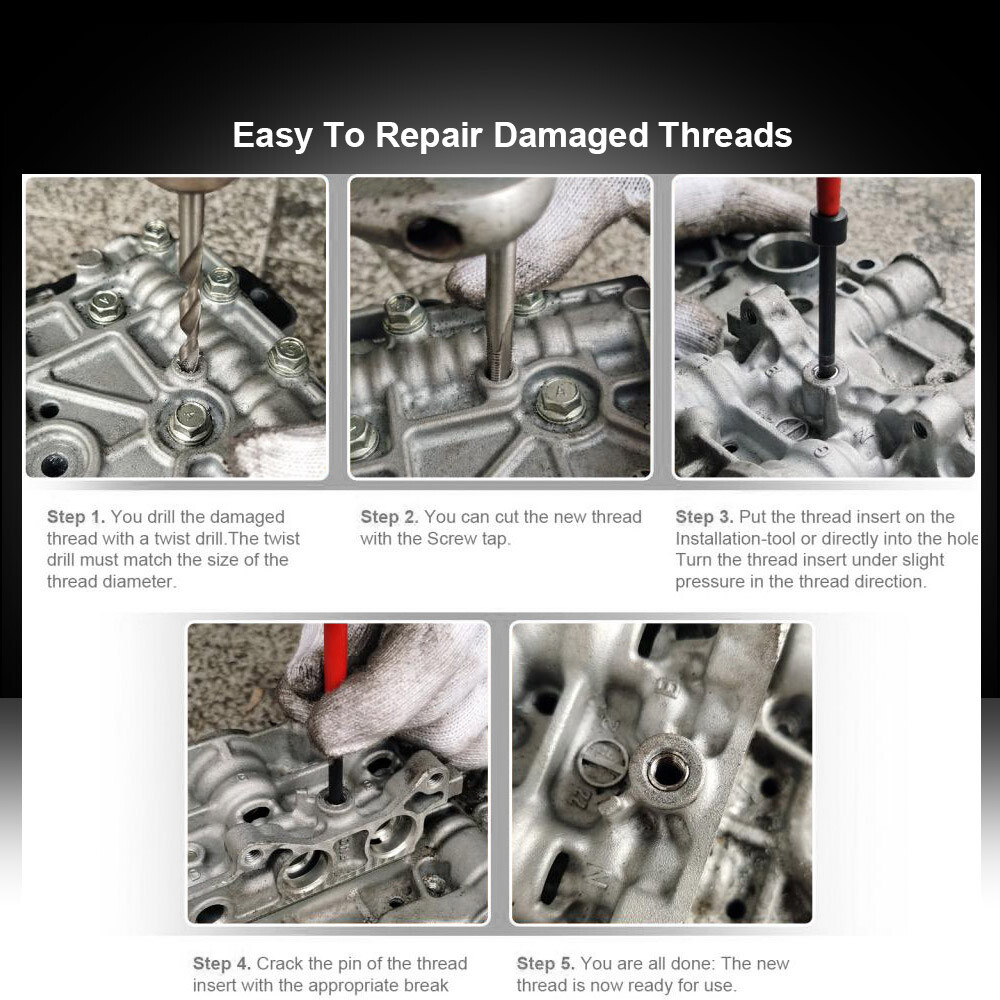 Easy To Repair Damaged Threads

Step 1. You drill the damaged thread with a twist drill.The twist drill must match the size of the thread diameter.

Step 2. You can cut the new thread with the Screw tap.

Step 3. Put the thread insert on the Installation-tool or directly into the hole Turn the thread insert under slight pressure in the thread direction.

Step 4. Crack the pin of the thread insert with the appropriate break

Step 5. You are all done: The new thread is now ready for use.