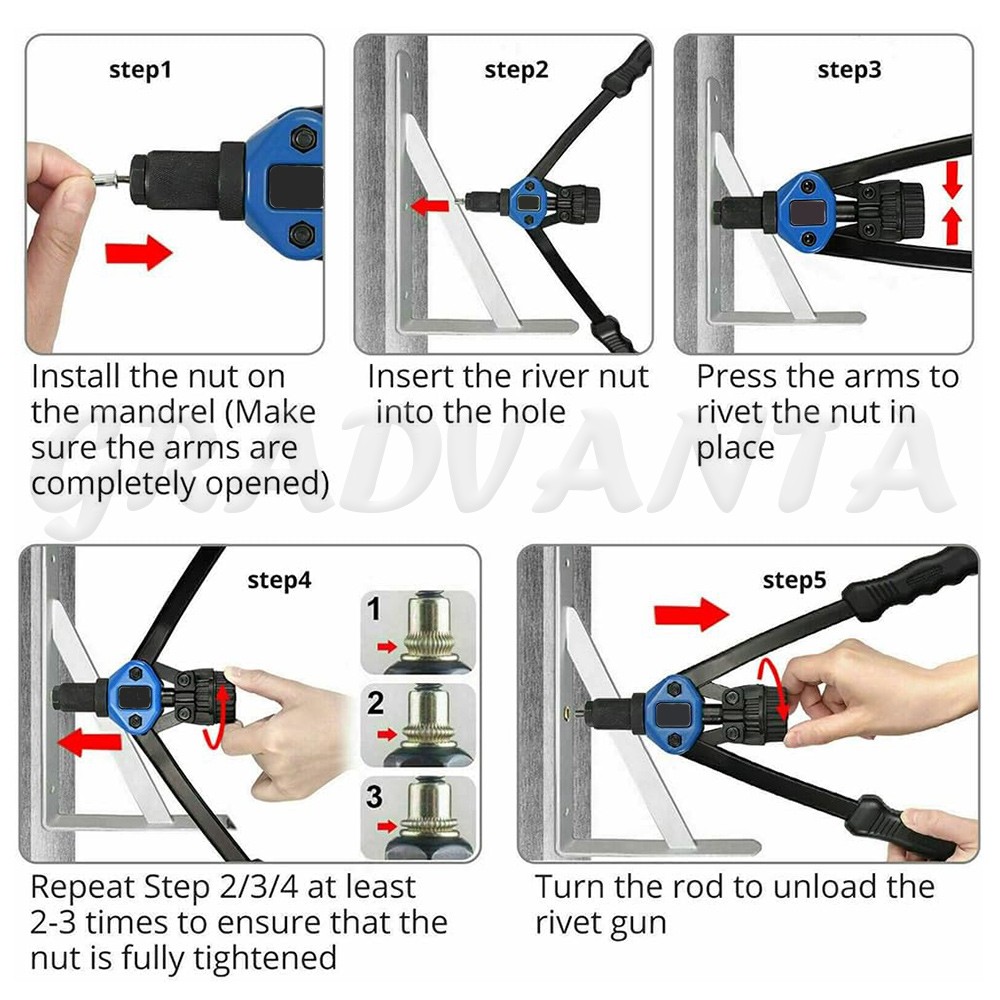 step1

Install the nut on the mandrel (Make sure the arms are completely opened)

step2

Insert the river nut into the hole

step3

Press the arms to rivet the nut in place

GRADVANTA

step4

1

2

3

Repeat Step 2/3/4 at least 2-3 times to ensure that the nut is fully tightened

step5

Turn the rod to unload the rivet gun