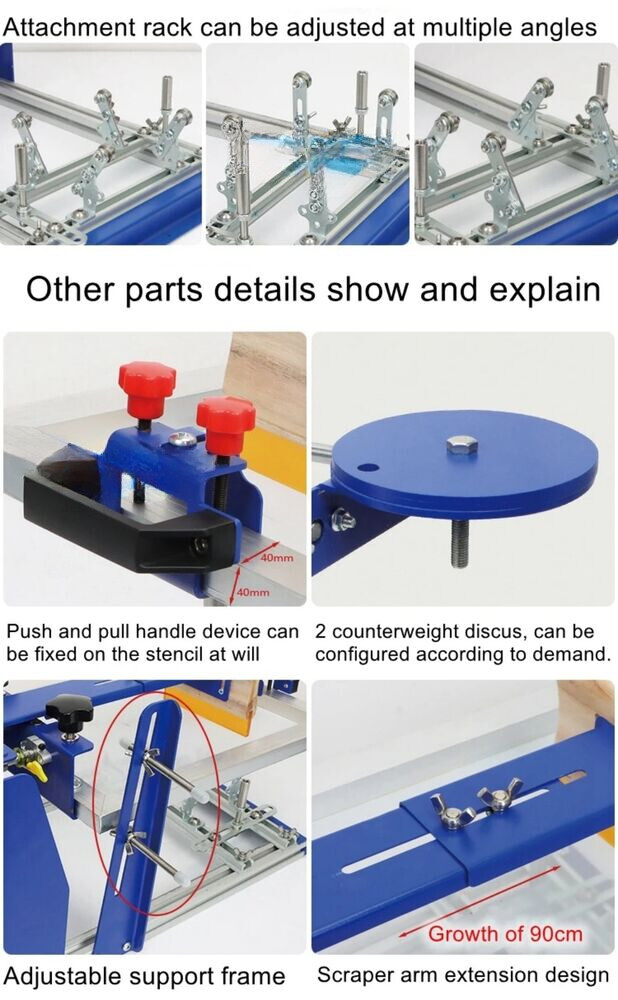 Attachment rack can be adjusted at multiple angles

Other parts details show and explain

40mm

40mm

Push and pull handle device can be fixed on the stencil at will

2 counterweight discus, can be configured according to demand.

Growth of 90cm

Adjustable support frame

Scraper arm extension design